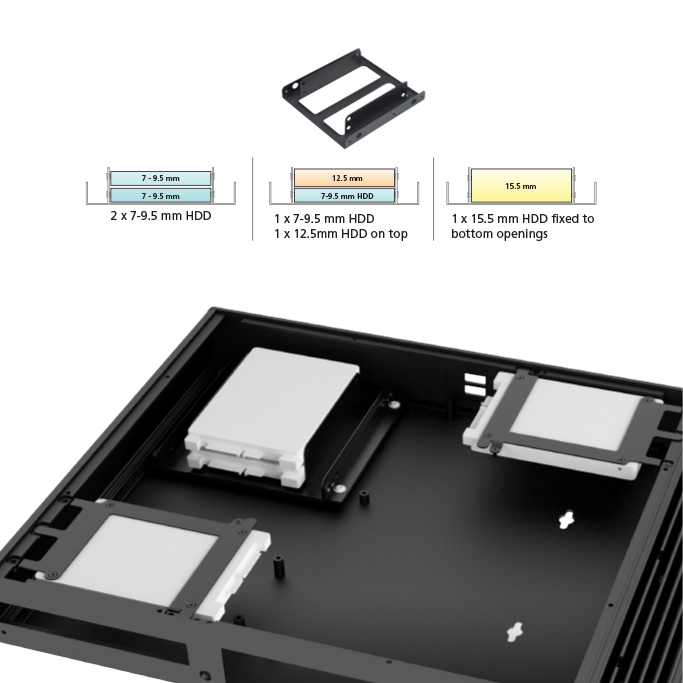 7 - 9.5 mm
7 - 9.5 mm
2 x 7-9.5 mm HDD

12.5 mm
7-9.5 mm HDD
1 x 7-9.5 mm HDD
1 x 12.5mm HDD on top

15.5 mm
1 x 15.5 mm HDD fixed to bottom openings